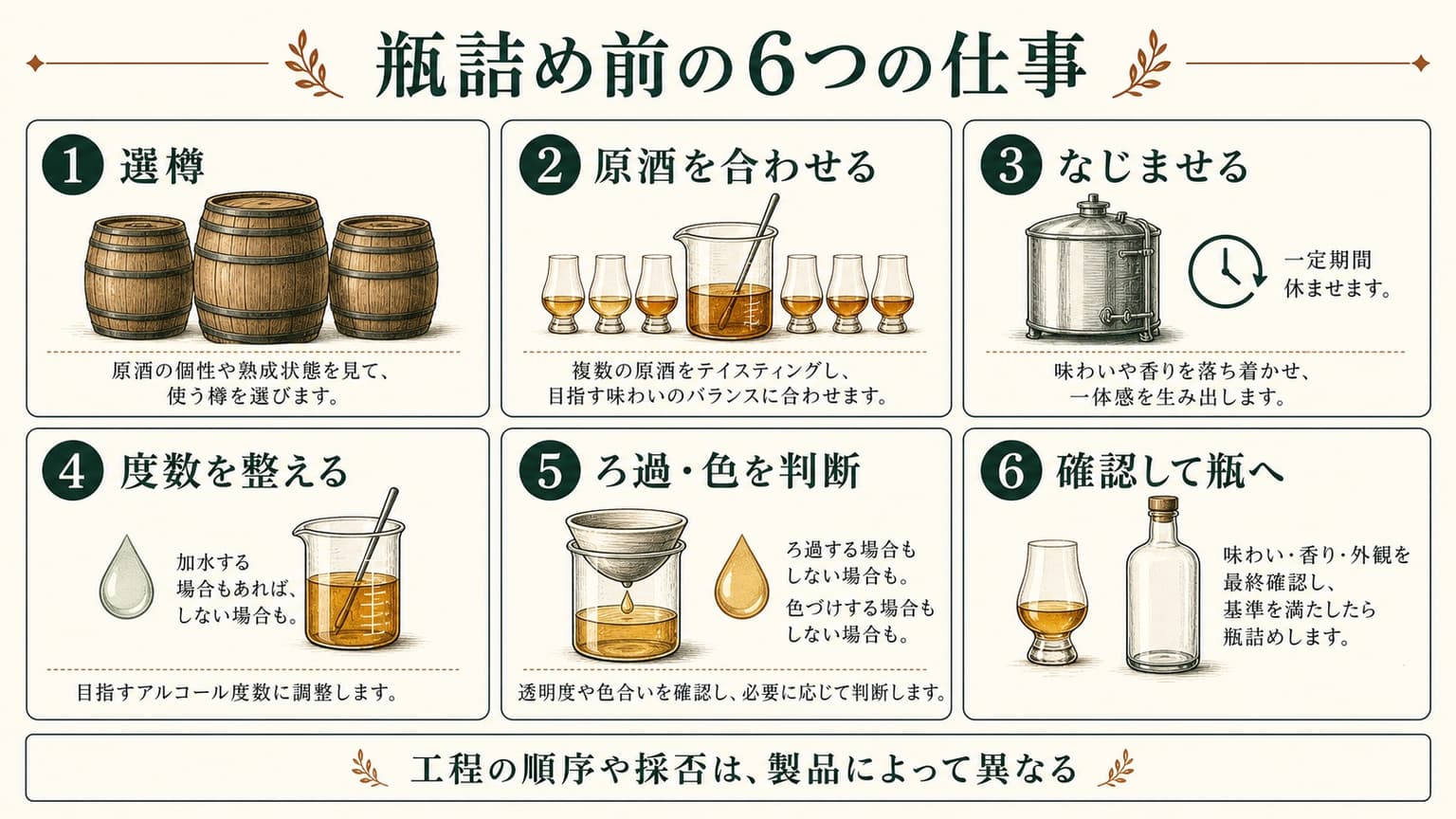 瓶詰め前の6つの仕事

1 選樽

原酒の個性や熟成状態を見て、使う樽を選びます。

2 原酒を合わせる

複数の原酒をテイスティングし、目指す味わいのバランスに合わせます。

3 なじませる

一定期間休ませます。

味わいや香りを落ち着かせ、一体感を生み出します。

4 度数を整える

加水する場合もあれば、しない場合も。

目指すアルコール度数に調整します。

5 ろ過・色を判断

ろ過する場合もしない場合も。

色づけする場合もしない場合も。

透明度や色合いを確認し、必要に応じて判断します。

6 確認して瓶へ

味わい・香り・外観を最終確認し、基準を満たしたら瓶詰めします。

工程の順序や採否は、製品によって異なる